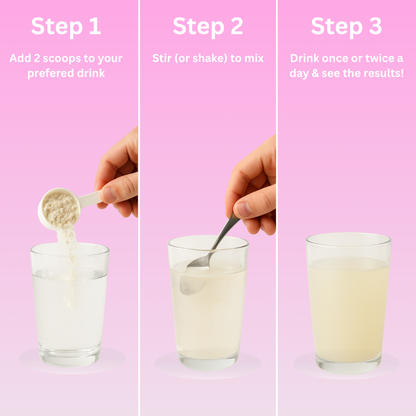 Step 1

Add 2 scoops to your prefered drink

Step 2

Stir (or shake) to mix

Step 3

Drink once or twice a day & see the results!